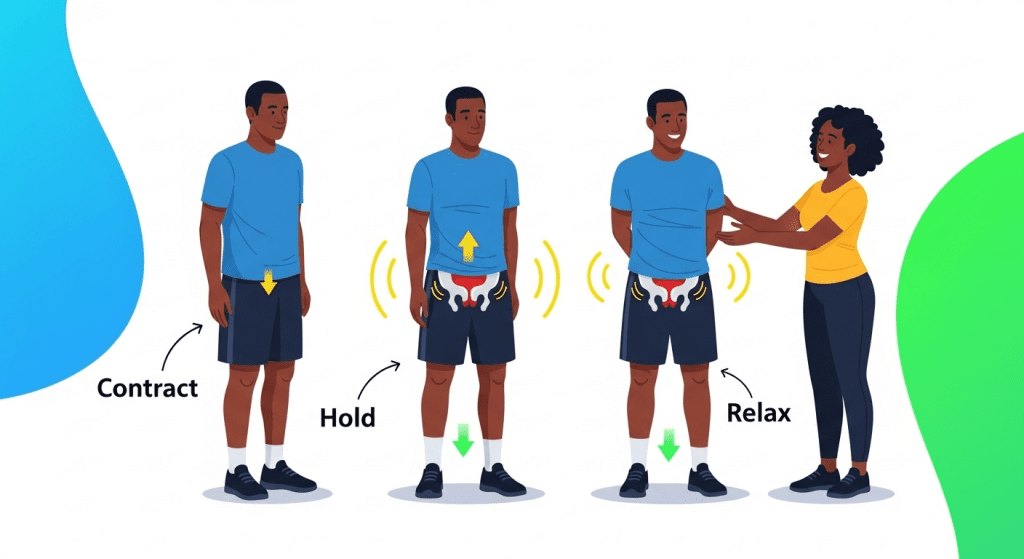 Contract

Hold

Relax